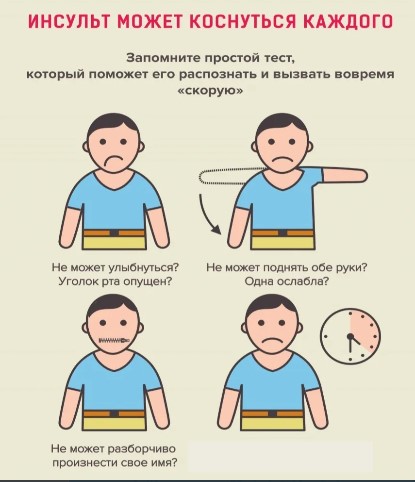 ИНСУЛЬТ МОЖЕТ КОСНУТЬСЯ КАЖДОГО

Запомните простой тест, который поможет его распознать и вызвать вовремя «скорую»

Не может улыбнуться? Уголок рта опущен?

Не может поднять обе руки? Одна ослабла?

Не может разборчиво произнести свое имя?